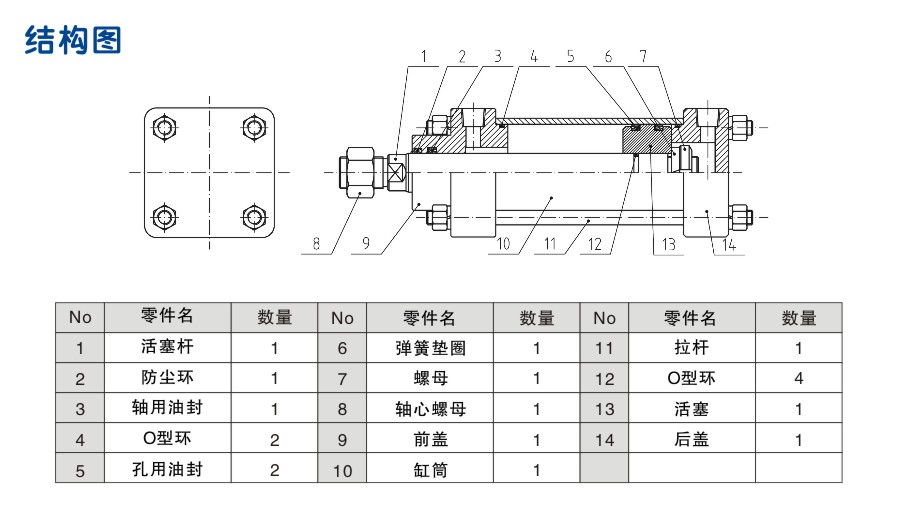 结构图

1 2 3 4 5 6 7

8 9 10 11 12 13 14

| No | 零件名 | 数量 | No | 零件名 | 数量 | No | 零件名 | 数量 |
|---|---|---|---|---|---|---|---|---|
| 1 | 活塞杆 | 1 | 6 | 弹簧垫圈 | 1 | 11 | 拉杆 | 1 |
| 2 | 防尘环 | 1 | 7 | 螺母 | 1 | 12 | O型环 | 4 |
| 3 | 轴用油封 | 1 | 8 | 轴心螺母 | 1 | 13 | 活塞 | 1 |
| 4 | O型环 | 2 | 9 | 前盖 | 1 | 14 | 后盖 | 1 |
| 5 | 孔用油封 | 2 | 10 | 缸筒 | 1 | | | |